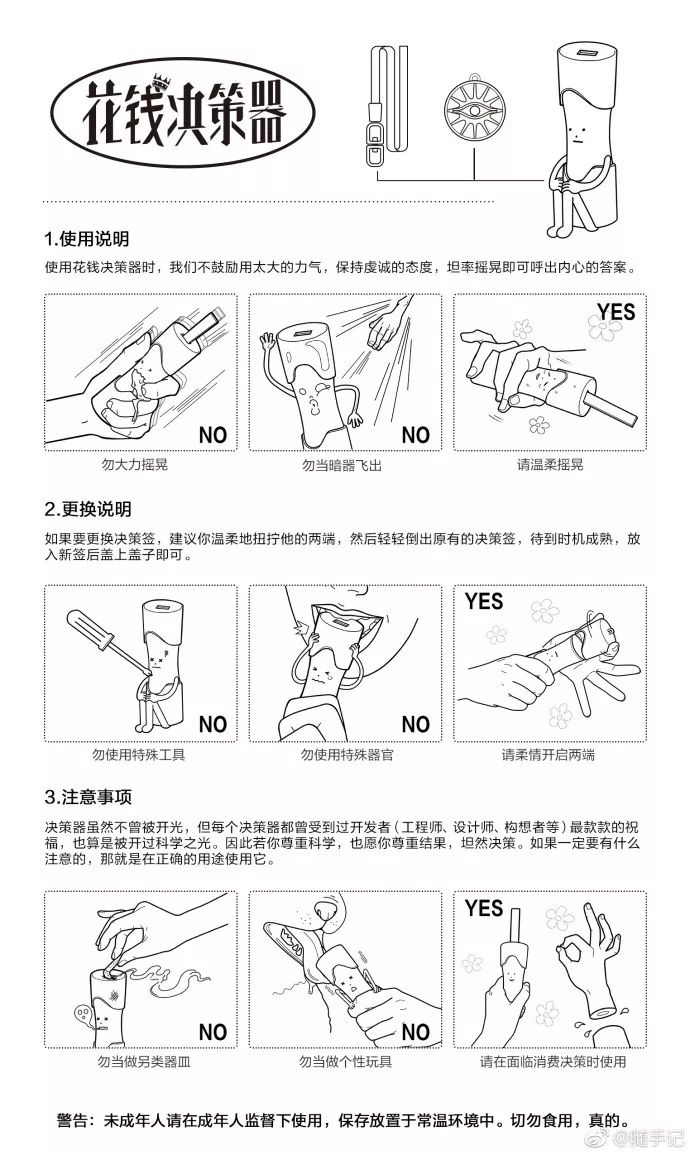 花钱决策器

1.使用说明

使用花钱决策器时，我们不鼓励用太大的力气，保持虔诚的态度，坦率摇晃即可呼出内心的答案。

NO
勿大力摇晃

NO
勿当暗器飞出

YES
请温柔摇晃

2.更换说明

如果要更换决策签，建议你温柔地扭拧他的两端，然后轻轻倒出原有的决策签，待到时机成熟，放入新签后盖上盖子即可。

NO
勿使用特殊工具

NO
勿使用特殊器官

YES
请柔情开启两端

3.注意事项

决策器虽然不曾被开光，但每个决策器都曾受到过开发者（工程师、设计师、构想者等）最款款的祝福，也算是被开过科学之光。因此若你尊重科学，也愿你尊重结果，坦然决策。如果一定要有什么注意的，那就是在正确的用途使用它。

NO
勿当做另类器皿

NO
勿当做个性玩具

YES
请在面临消费决策时使用

警告：未成年人请在成年人监督下使用，保存放置于常温环境中。切勿食用，真的。

@随手记